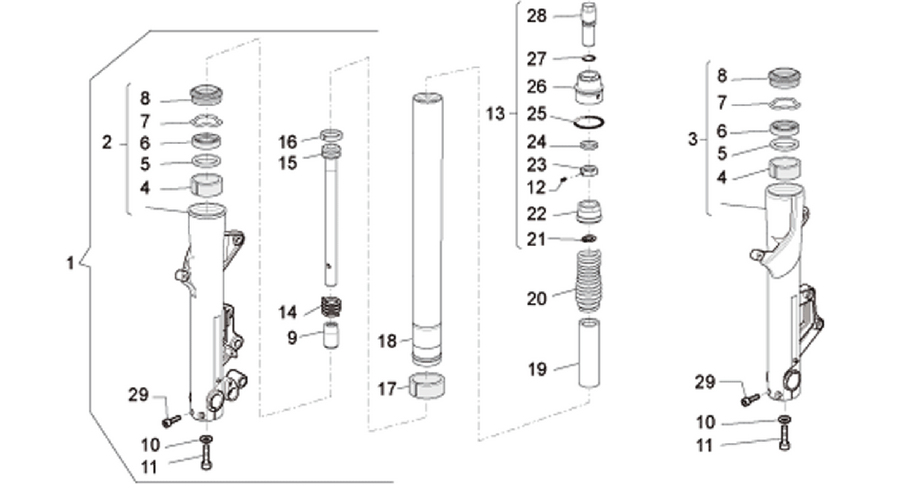 1
2
8
7
6
5
4
29
10
11
16
15
14
9
18
17
13
28
27
26
25
24
23
12
22
21
20
19
3
8
7
6
5
4
29
10
11