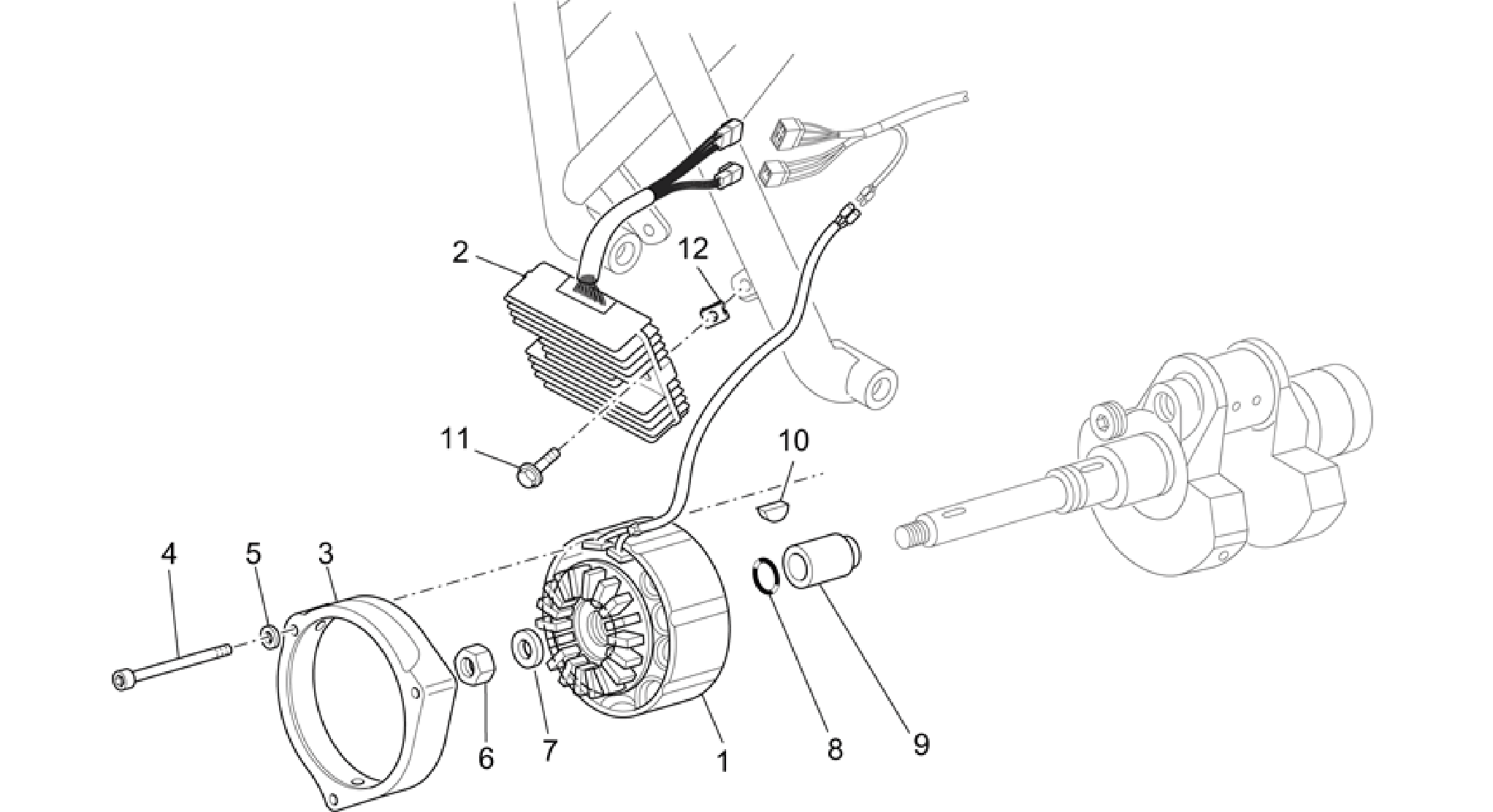 2
12
11
10
4
5
3
6
7
1
8
9