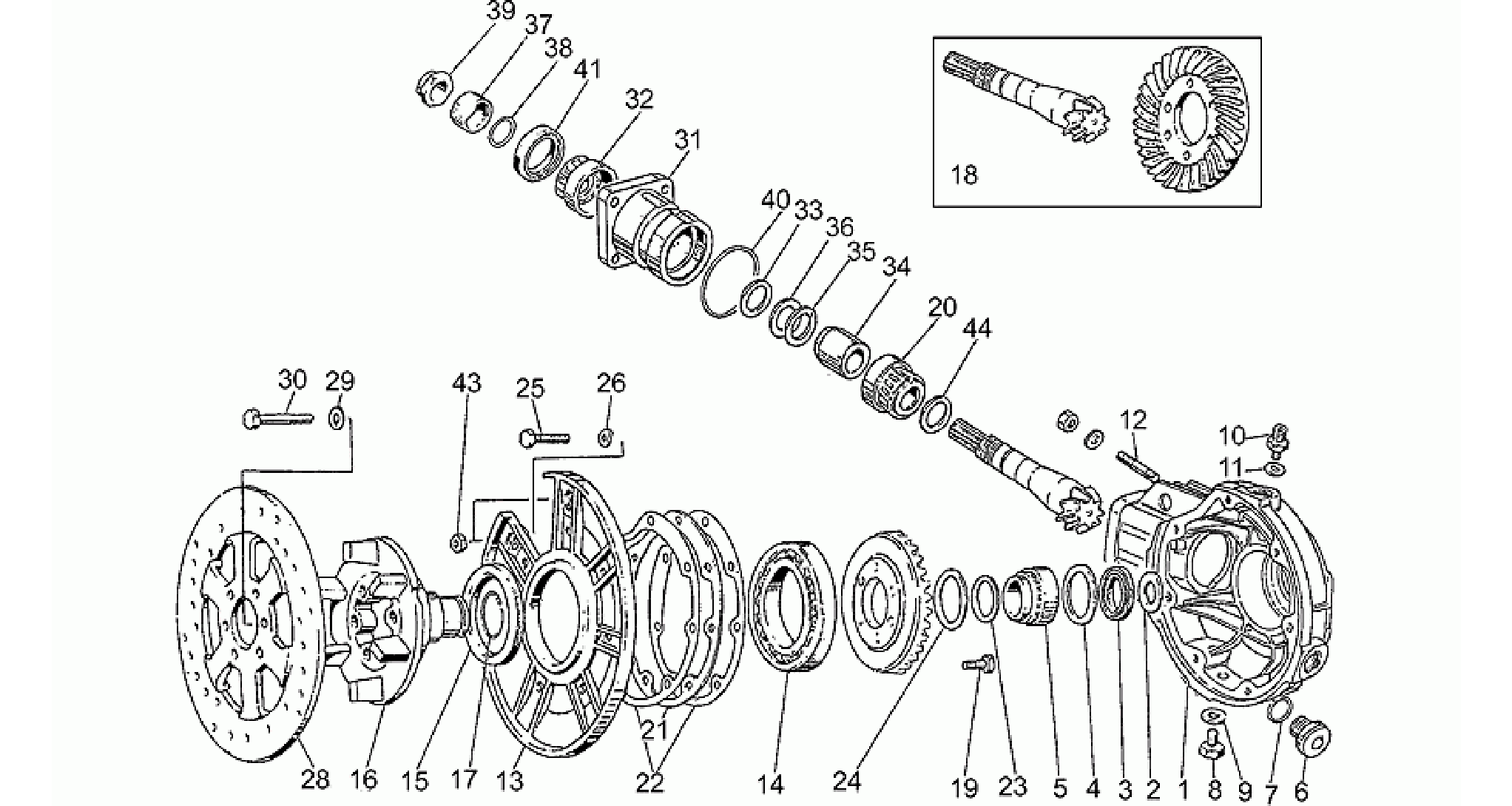 39
37
38
41
32
31
18
40
33
36
35
34
20
44
30
29
43
25
26
12
10
11
28
16
15
17
13
21
22
14
24
19
23
5
4
3
2
1
8
9
7
6