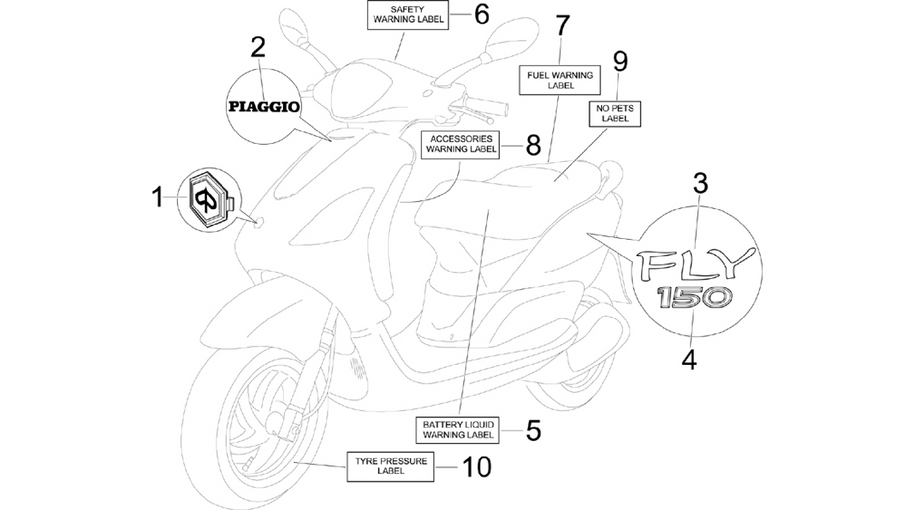 SAFETY WARNING LABEL 6

2

PIAGGIO

7

FUEL WARNING LABEL

9

NO PETS LABEL

ACCESSORIES WARNING LABEL 8

1

3

FLY

150

4

BATTERY LIQUID WARNING LABEL 5

TYRE PRESSURE LABEL 10