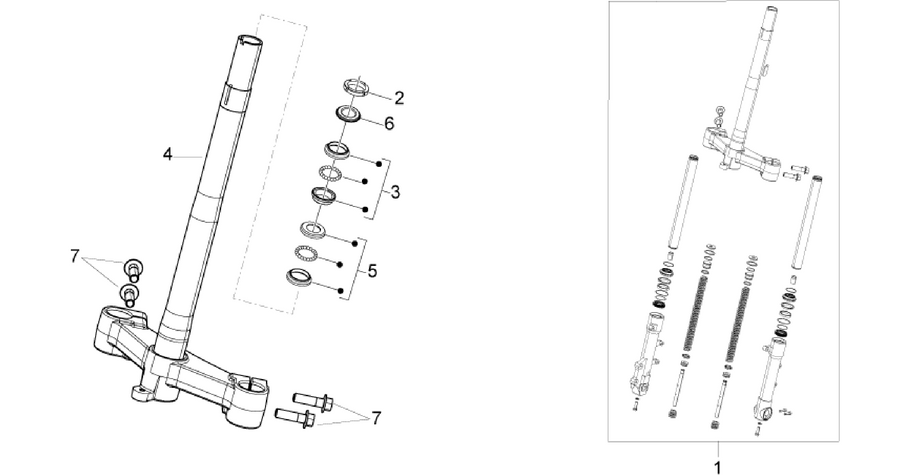 2
6
4
3
7
5
7
1