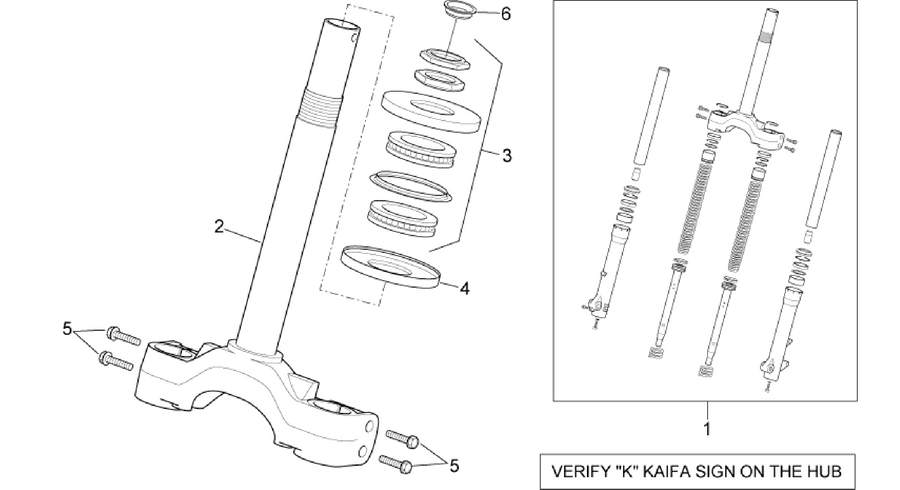 6
3
2
4
5
5
1
VERIFY "K" KAIFA SIGN ON THE HUB