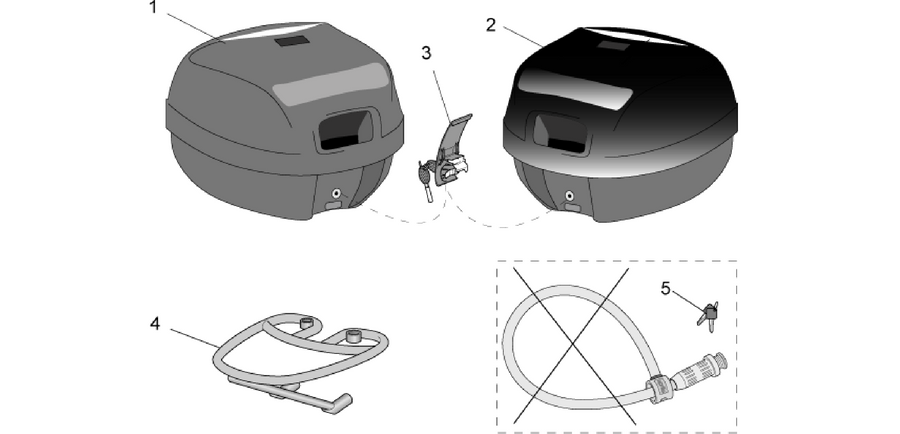 1
2
3
4
5