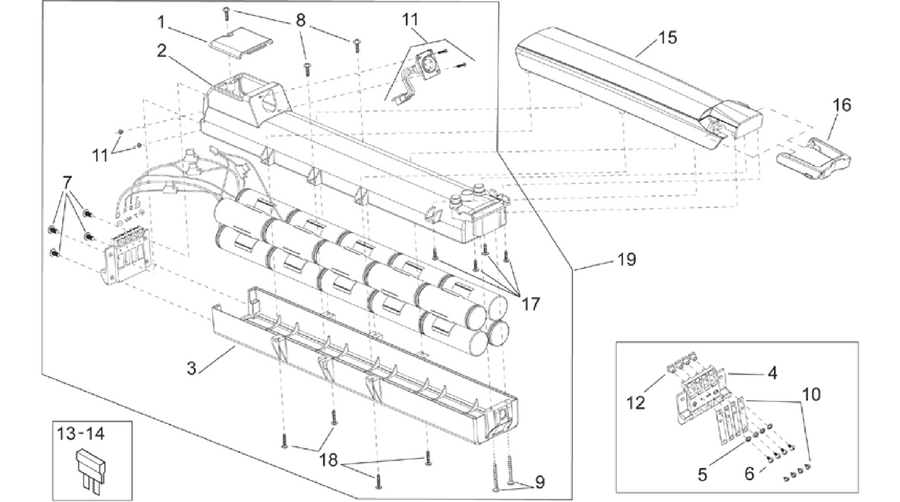 1
8
11
2
15
16
11
7
19
17
3
4
12
10
13-14
18
5
6
9