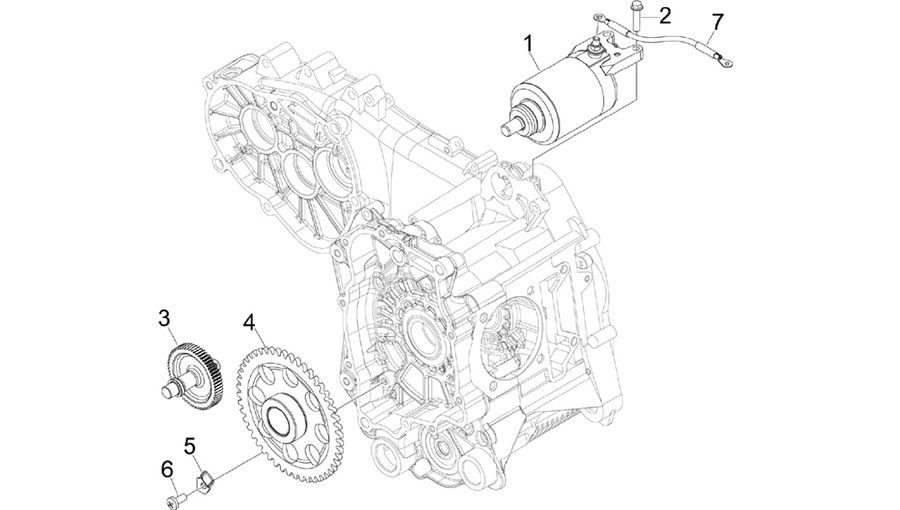 1
2
7
3
4
5
6