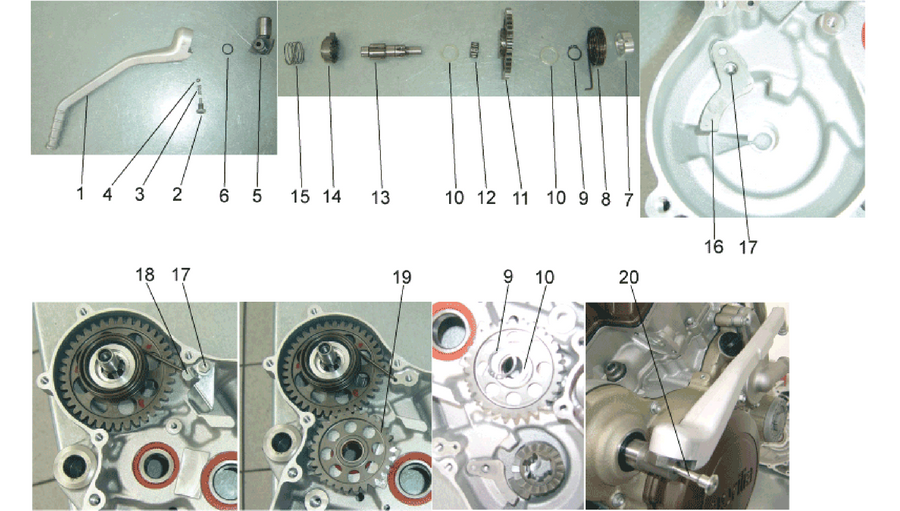 1 4 3 2 6 5 15 14 13 10 12 11 10 9 8 7

16 17

18 17

19

9 10

20