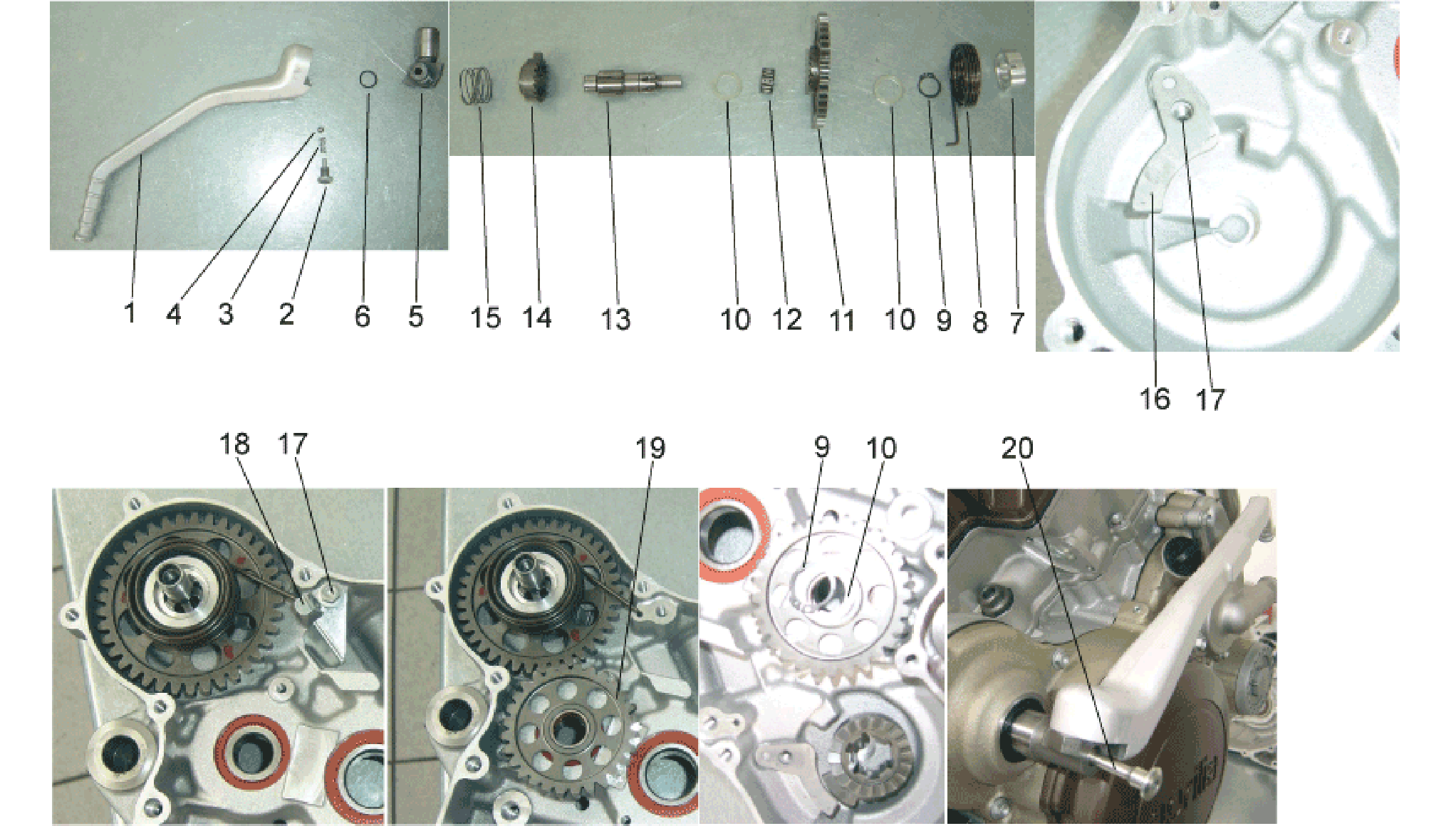 1 4 3 2 6 5 15 14 13 10 12 11 10 9 8 7

16 17

18 17 19 9 10 20