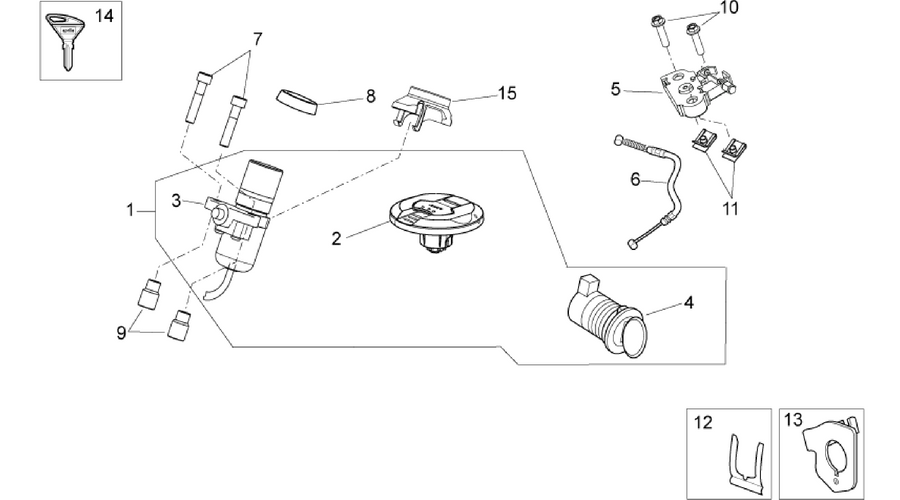 14
7
8
15
10
5
6
11
1
3
2
4
9
12
13