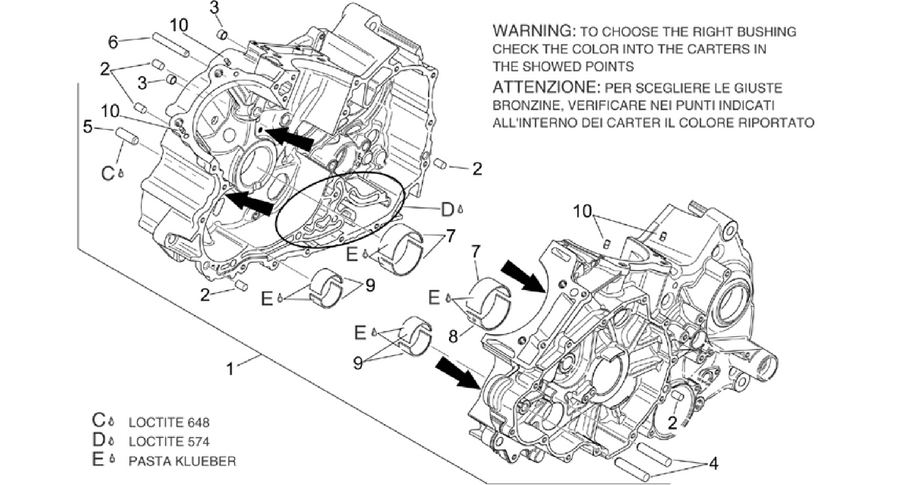 WARNING: TO CHOOSE THE RIGHT BUSHING CHECK THE COLOR INTO THE CARTERS IN THE SHOWED POINTS
ATTENZIONE: PER SCEGLIERE LE GIUSTE BRONZINE, VERIFICARE NEI PUNTI INDICATI ALL'INTERNO DEI CARTER IL COLORE RIPORTATO

3
10
6
2
3
10
5
C
2
D
7
E
2
9
E
10
7
E
8
E
9
1
2
4

C LOCTITE 648
D LOCTITE 574
E PASTA KLUEBER