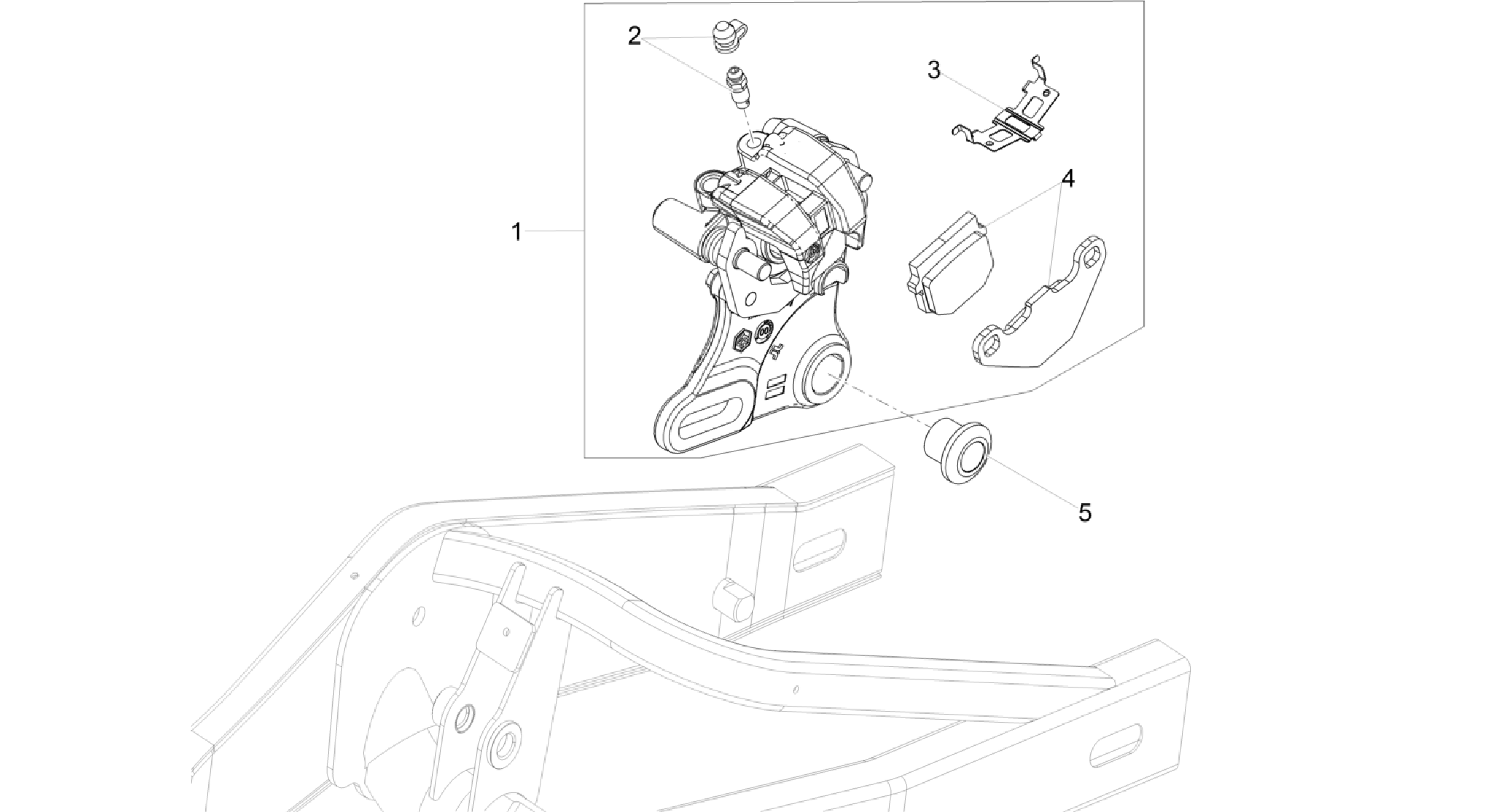 2
3
4
1
5